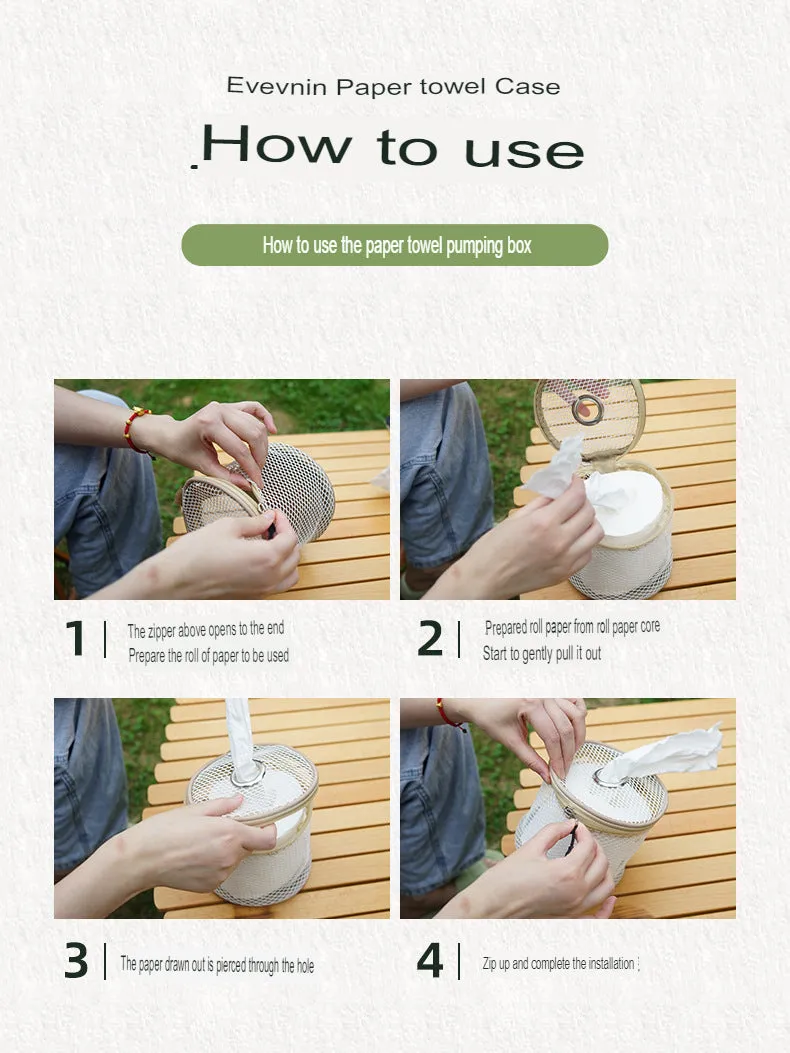 Evevnin Paper towel Case

How to use

How to use the paper towel pumping box

1 | The zipper above opens to the end
Prepare the roll of paper to be used

2 | Prepared roll paper from roll paper core
Start to gently pull it out

3 | The paper drawn out is pierced through the hole

4 | Zip up and complete the installation